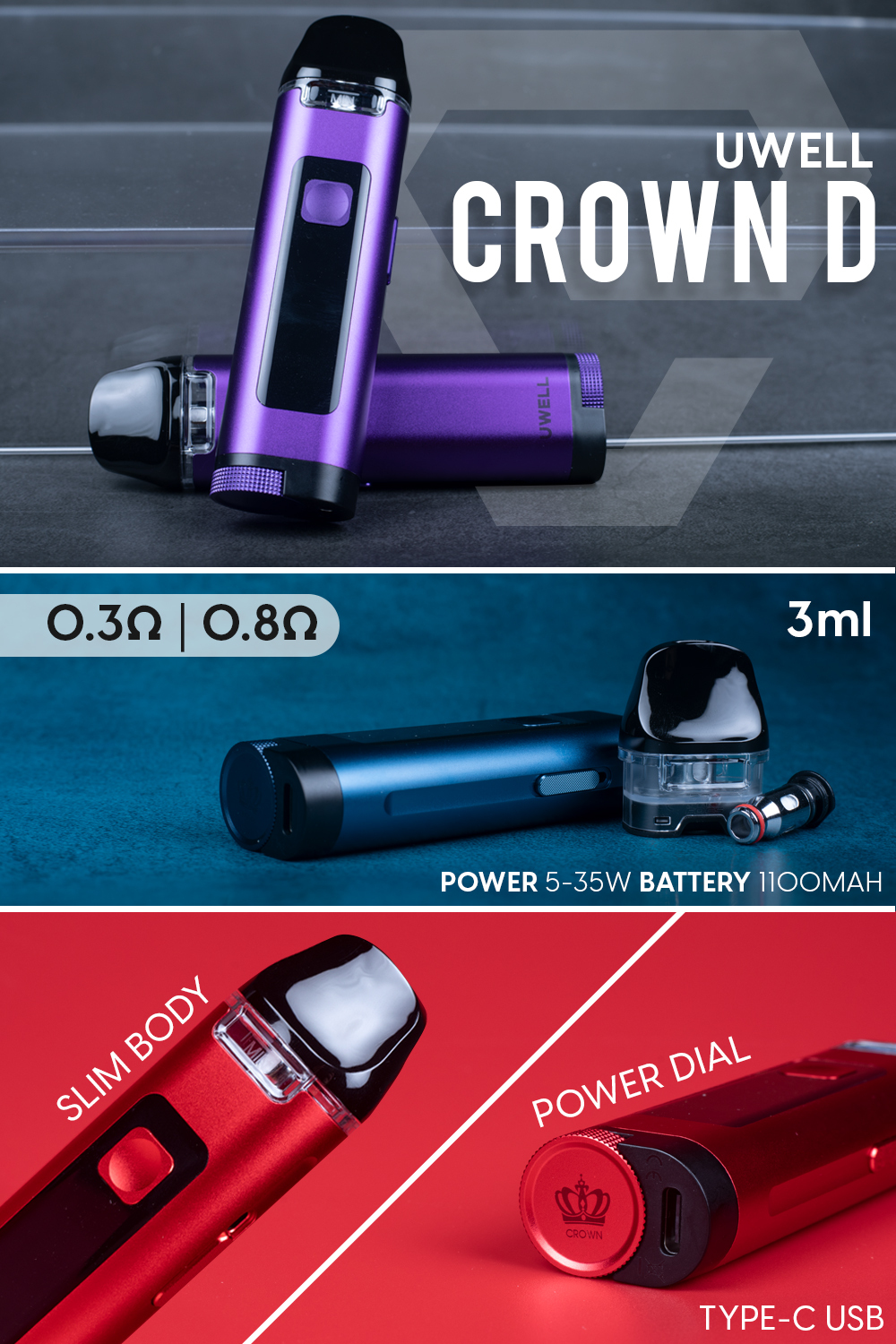 UWELL
CROWN D

UWELL

0.3Ω | 0.8Ω

3ml

POWER 5-35W BATTERY 1100MAH

SLIM BODY

POWER DIAL

CROWN

TYPE-C USB